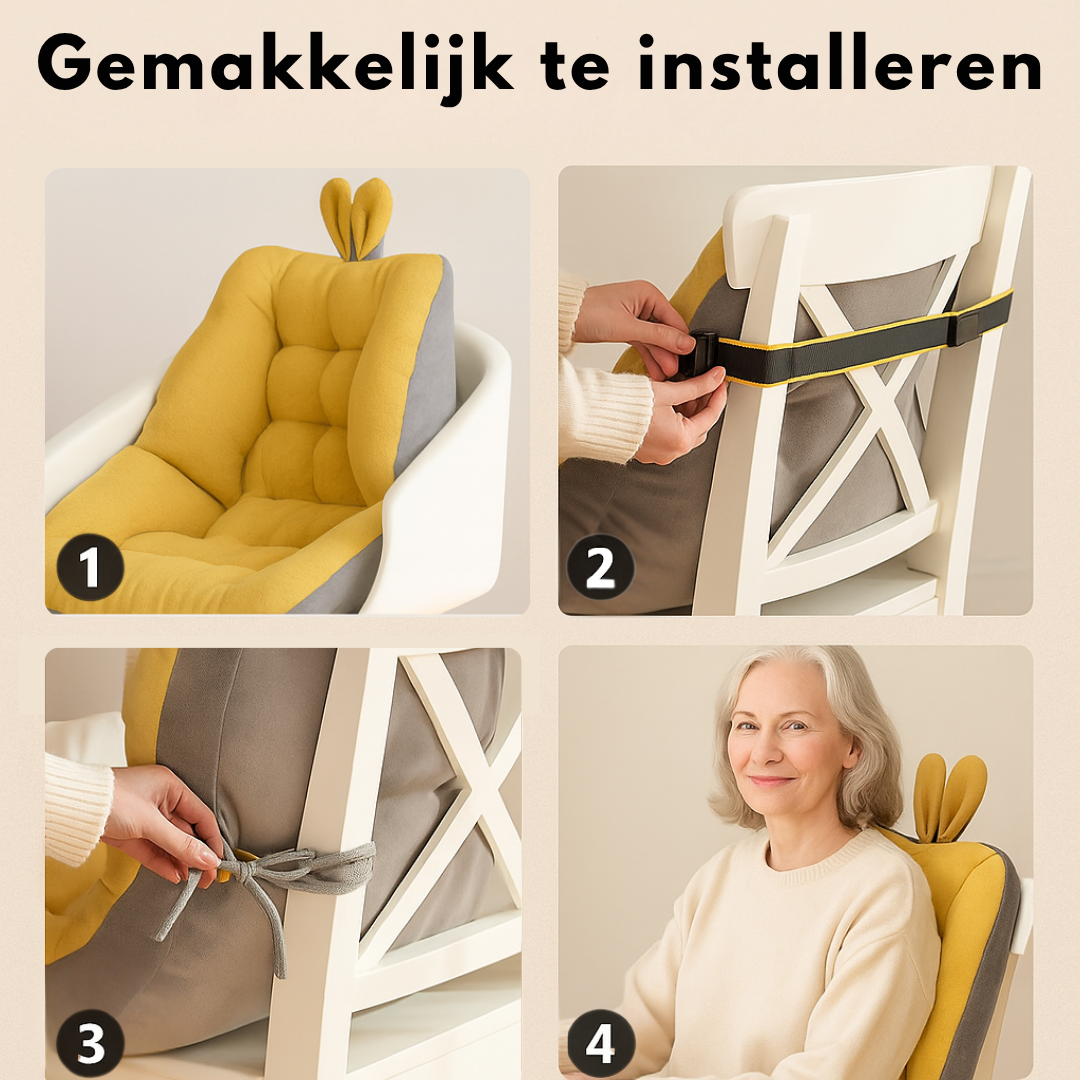 Gemakkelijk te installeren

1

2

3

4