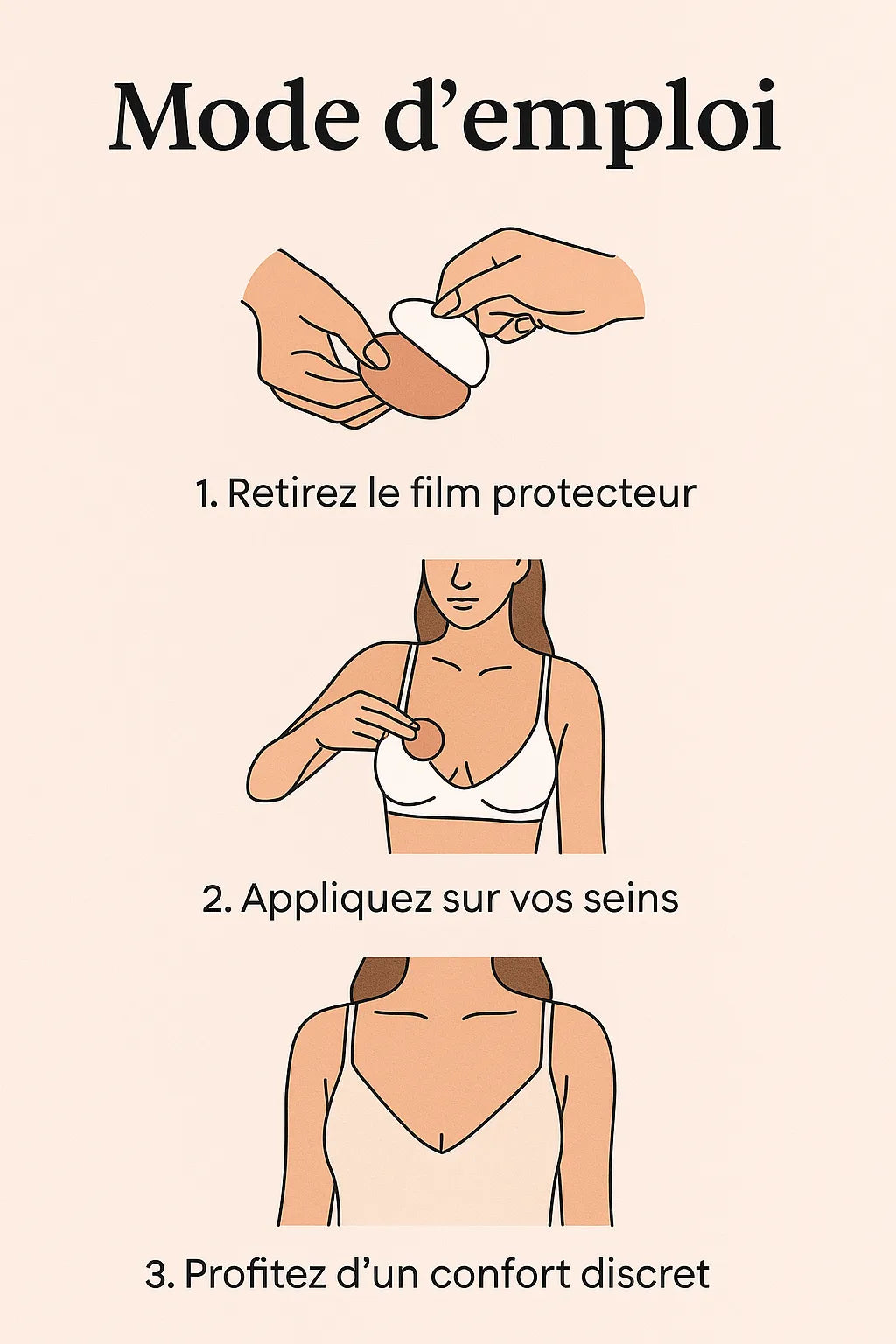 Mode d’emploi

1. Retirez le film protecteur

2. Appliquez sur vos seins

3. Profitez d’un confort discret